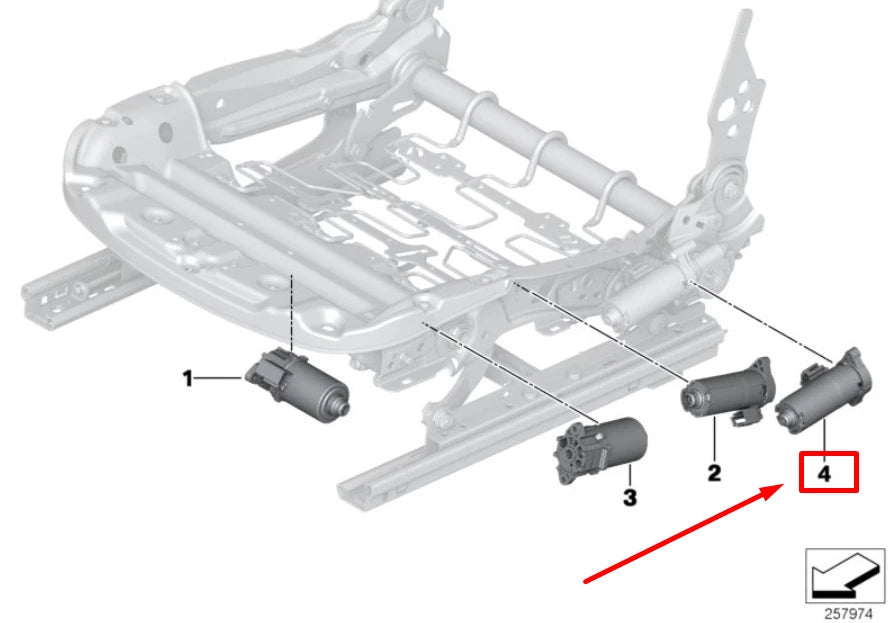 1
3
2
4
257974