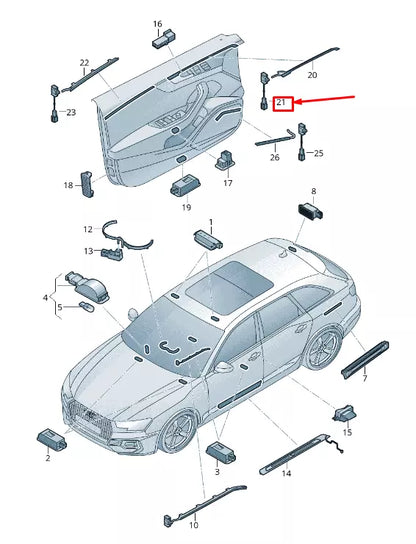 16
22
20
21
23
26
25
18
17
19
8
12
1
13
4
5
7
15
2
3
14
10