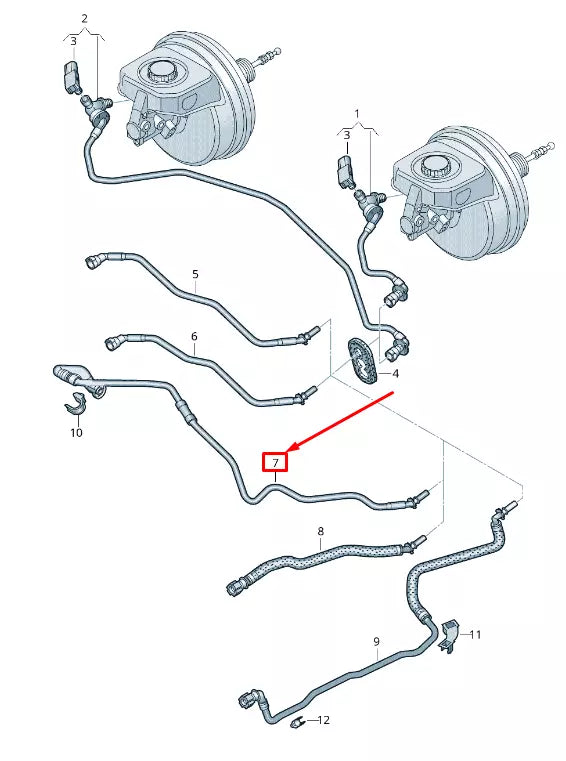 2
3
1
3
5
6
4
10
7
8
9
11
12