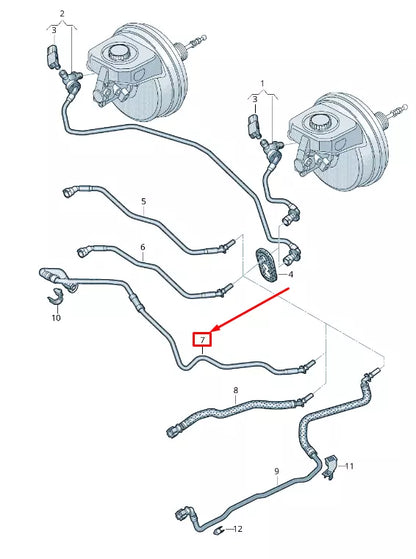 2
3
1
3
5
6
4
10
7
8
9
11
12