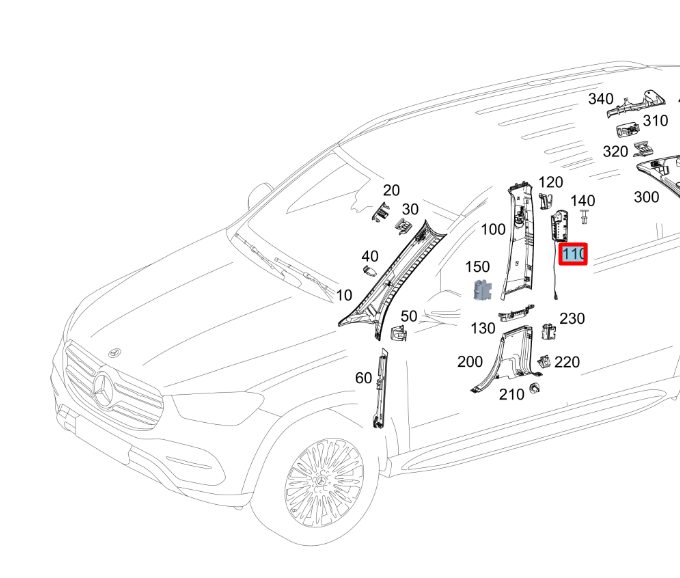 340
310
320
300
20
30
120
140
100
110
40
150
10
50
130
230
200
220
60
210