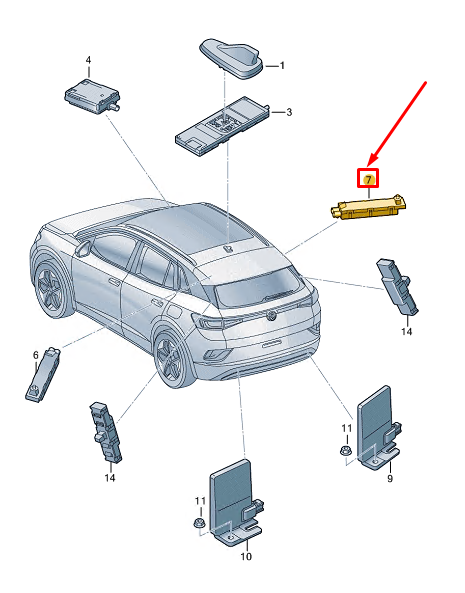 4
1
3
7
14
6
14
11
9
11
10