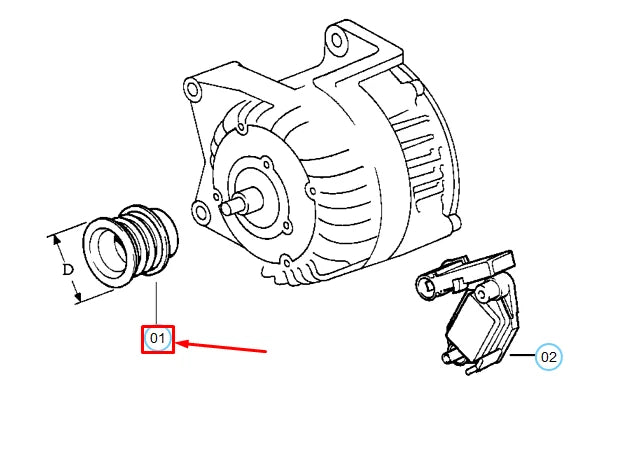 D

01

02