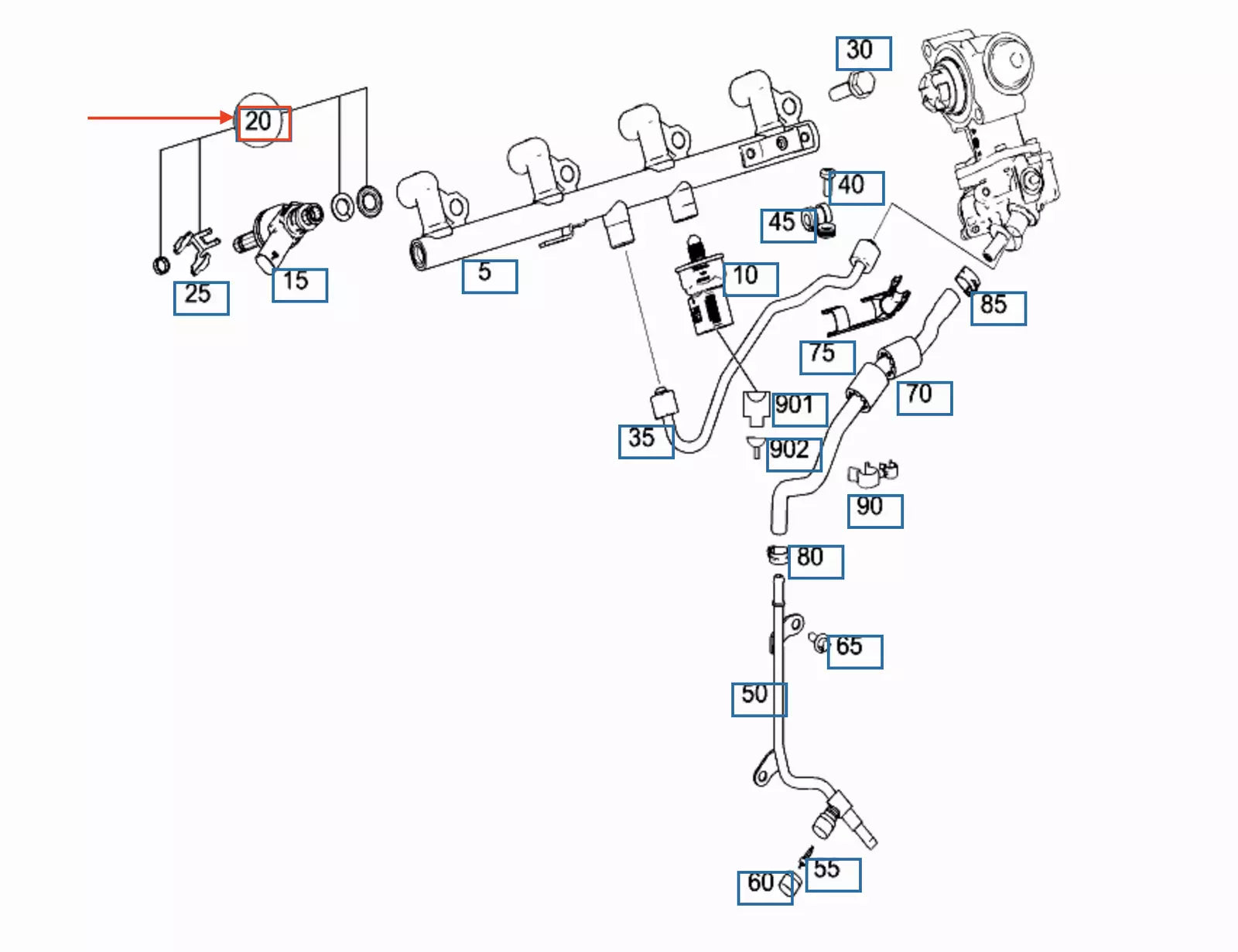 30
20
40
45
25
15
5
10
85
75
70
901
35
902
90
80
65
50
55
60