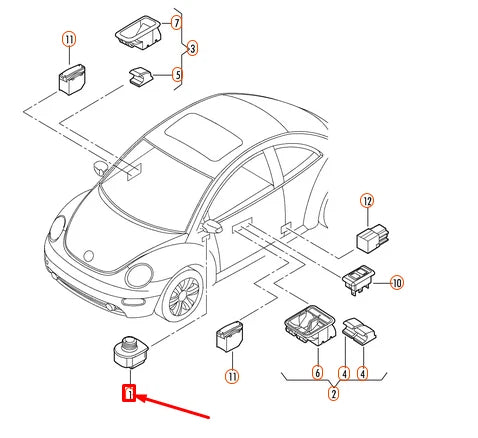 11
7
3
5
12
10
11
6
4
4
2
1