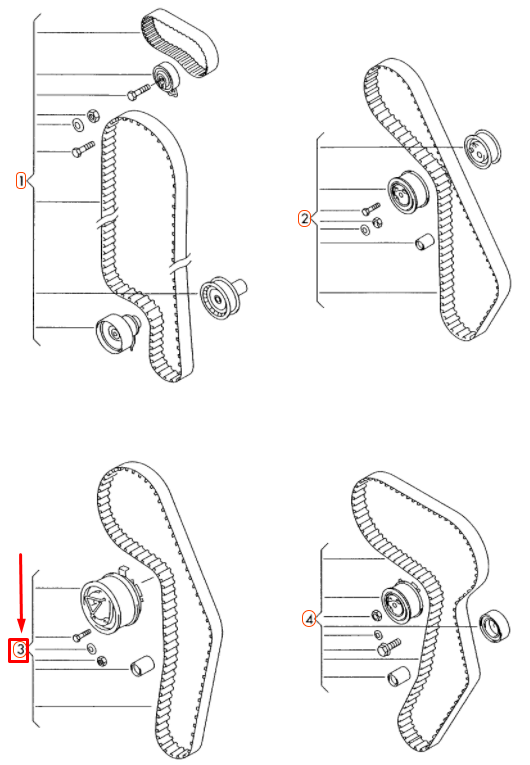 1

2

3

4