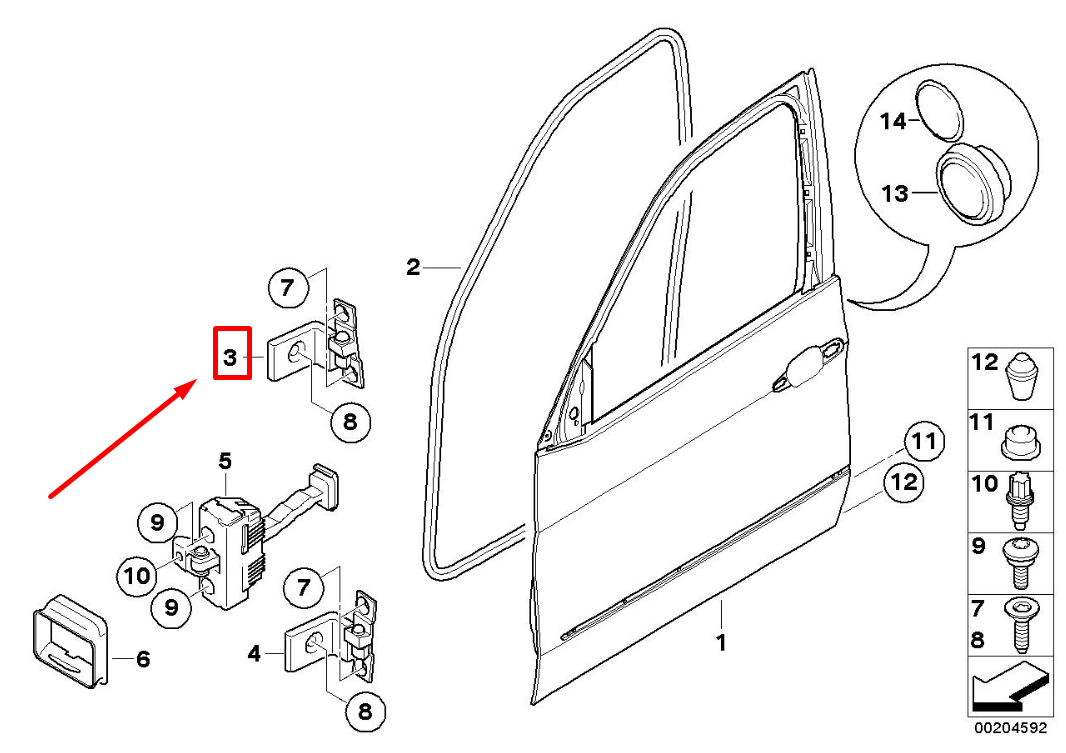 14
13
2
7
3
8
5
9
10
9
6
7
4
8
11
12
1
12
11
10
9
7
8
00204592