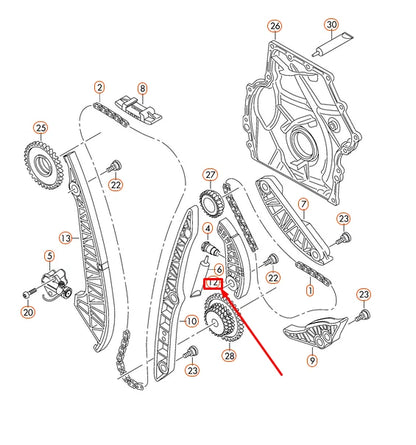 26
30
2
8
25
22
27
7
23
13
4
5
6
22
12
1
23
20
10
28
9
23