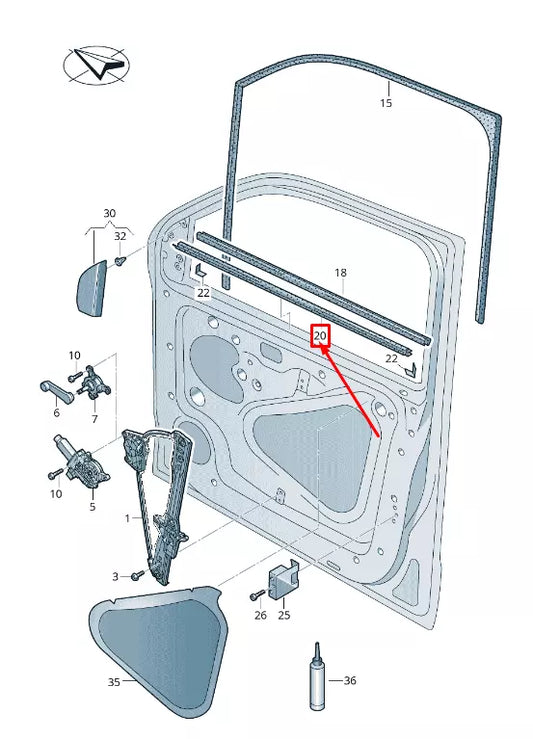 15
30
32
18
22
20
22
10
6
7
10
5
1
3
26
25
35
36