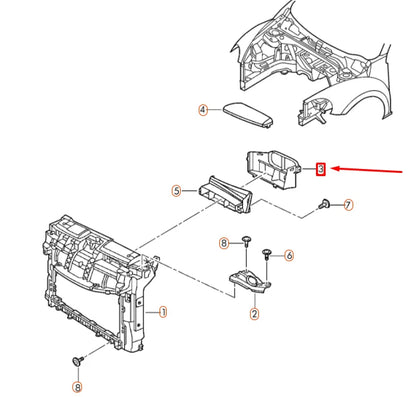 4
3
5
7
8
6
1
2
8