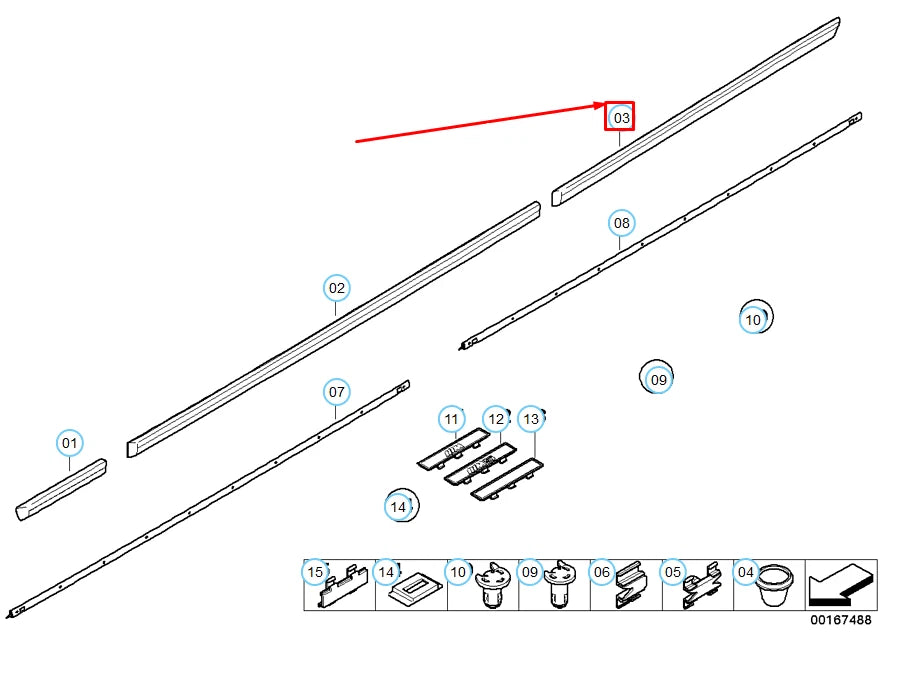 03
08
02
10
09
07
11
12
13
01
14
15
14
10
09
06
05
04
00167488