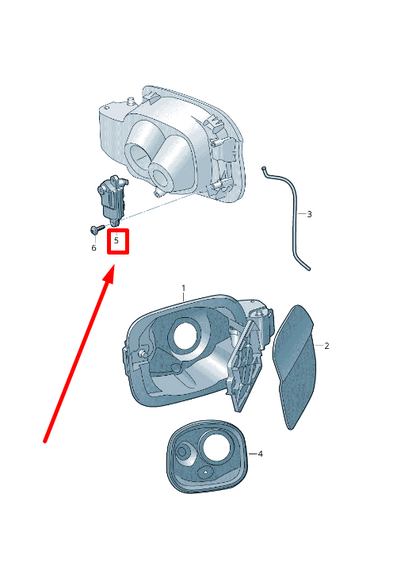 3
6
5
1
2
4