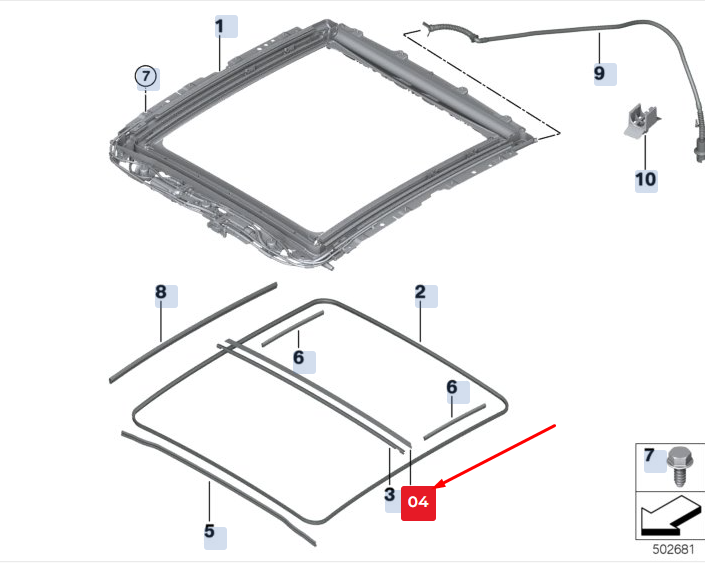 1
7
9
10
8
2
6
6
3
04
5
7
502681