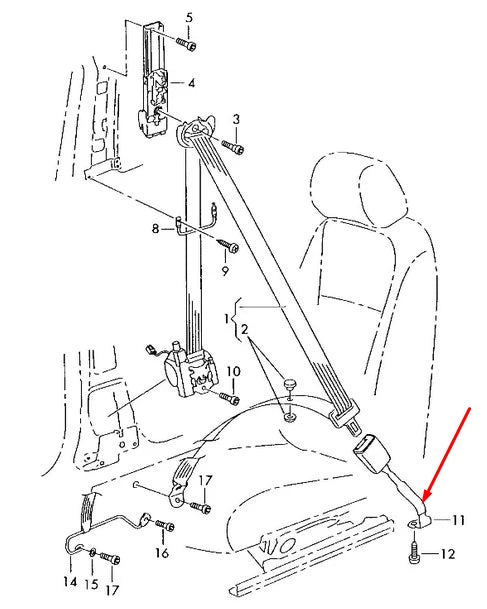 5
4
3
8
9
1
2
10
17
11
16
12
14
15
17