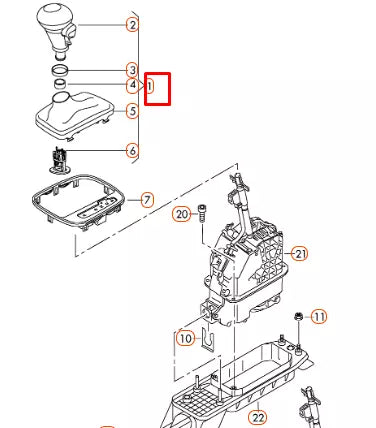 2
3
4
1
5
6
7
20
21
11
10
22