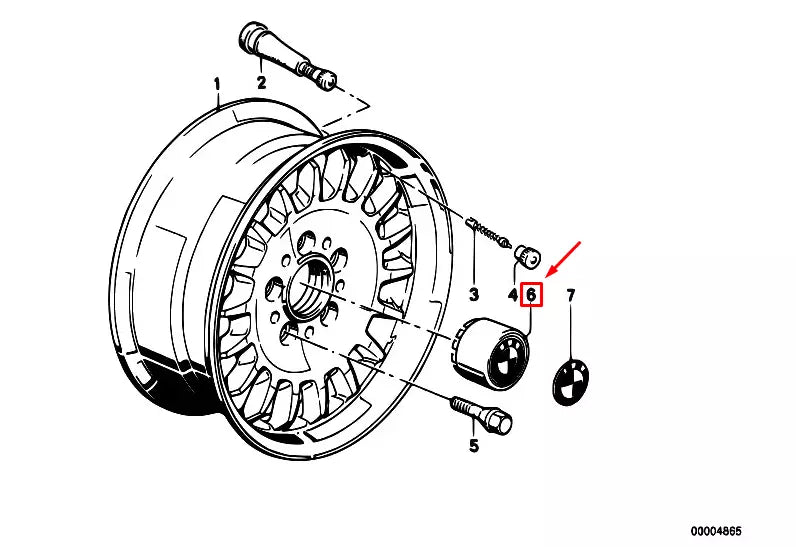 1
2
3
4
6
7
5
00004865