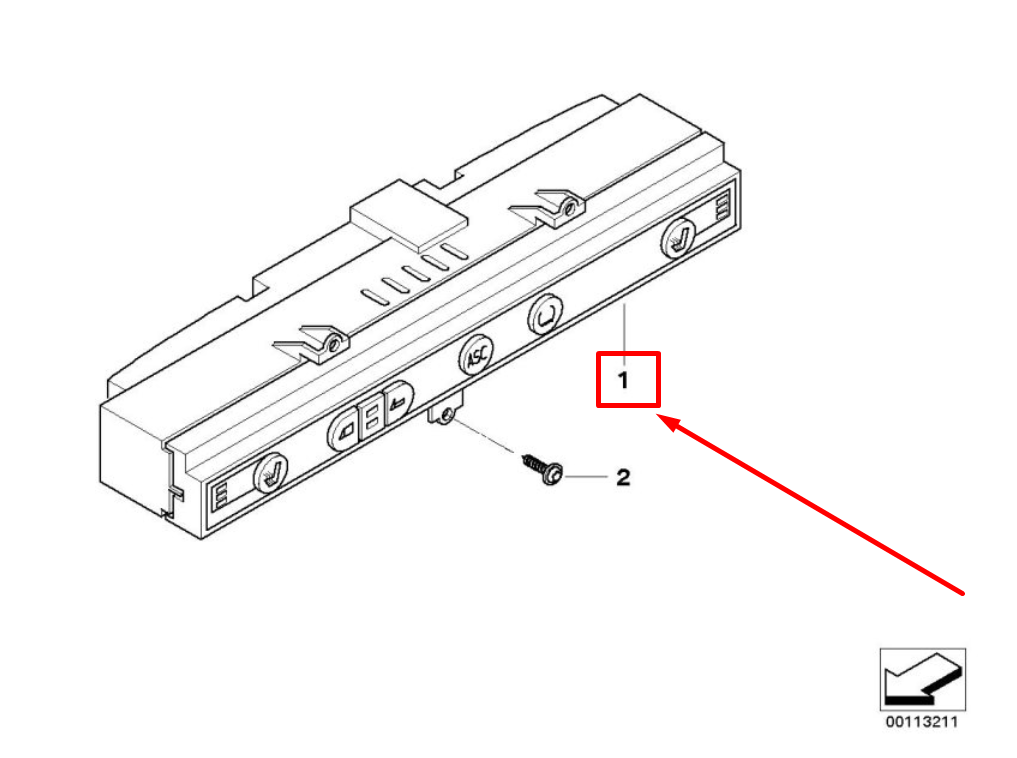 ASC

1

2

00113211