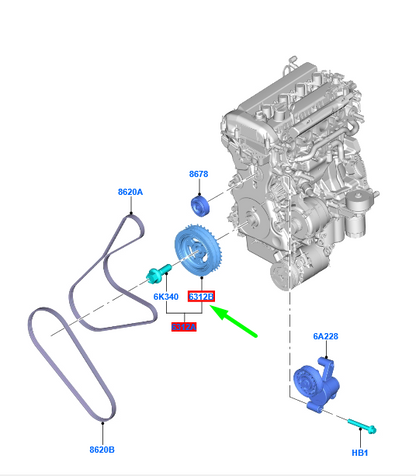 8678
8620A
6K340
6312B
6312A
6A228
8620B
HB1