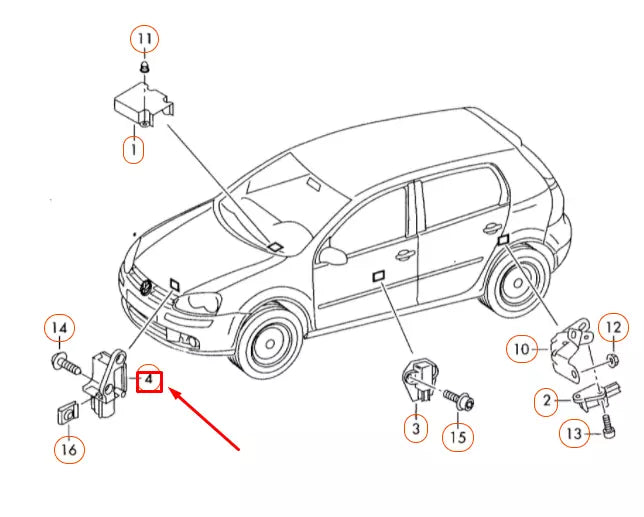 11
1
14
4
16
3
15
10
12
2
13