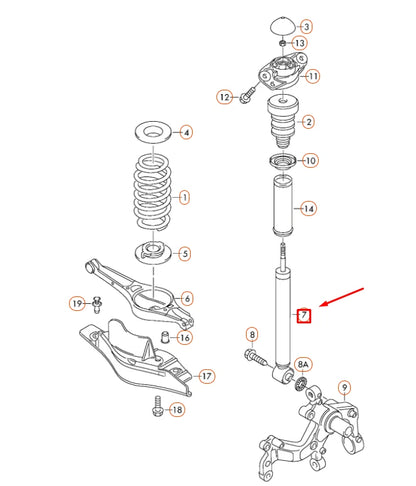 3
13
11
12
2
4
10
1
14
5
6
19
7
16
8
8A
17
9
18