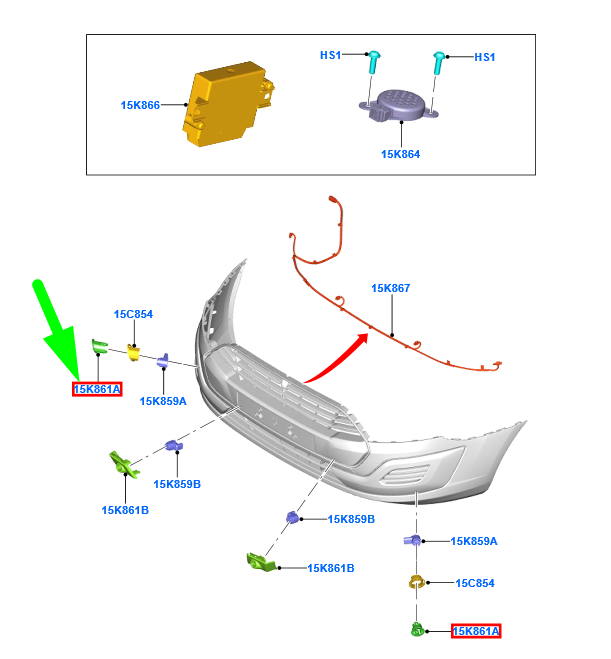 HS1
HS1
15K866
15K864
15K867
15C854
15K861A
15K859A
15K859B
15K861B
15K859B
15K861B
15K859A
15C854
15K861A