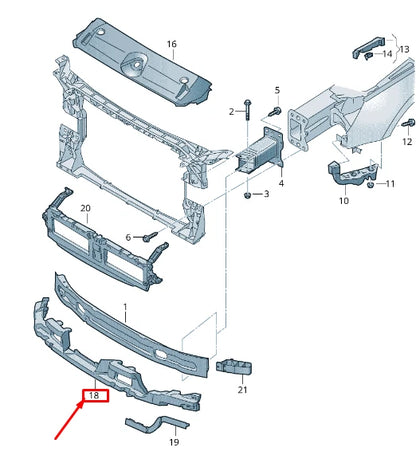 16
13
14
5
2
12
4
3
11
10
20
6
1
21
18
19