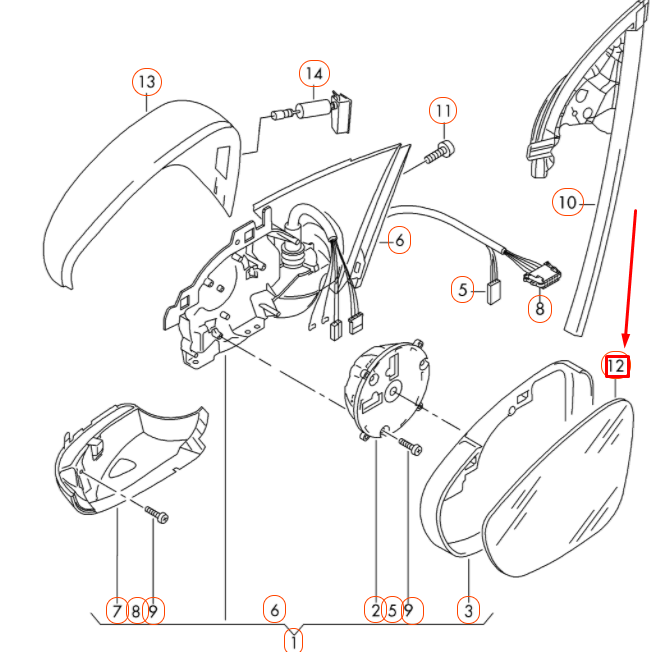 13
14
11
10
6
5
8
12
7 8 9
6
2 5 9
3
1