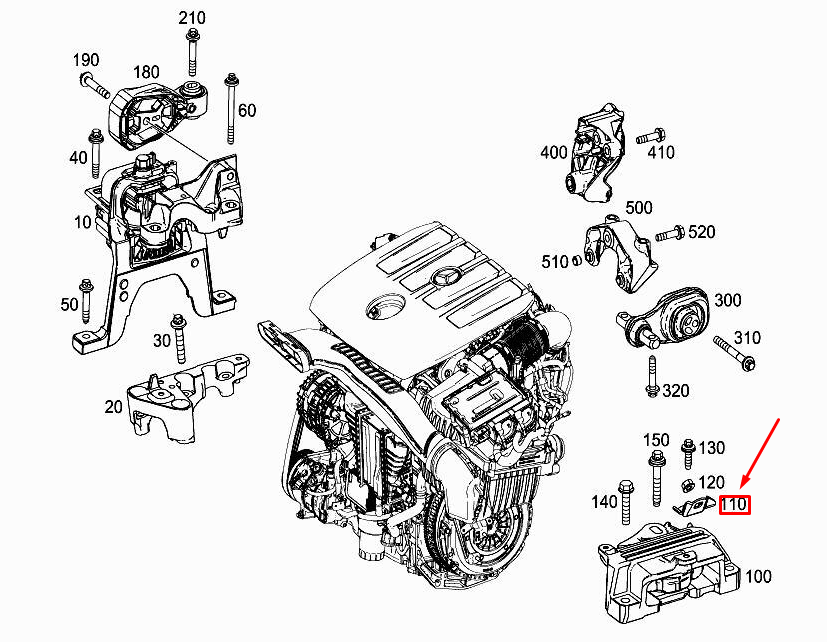 210
190
180
60
40
10
50
30
20
400
410
500
520
510
300
310
320
150
130
120
140
110
100