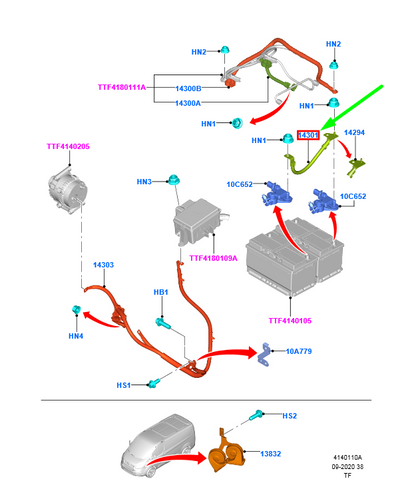 HN2
HN2
TTF4180111A
14300B
14300A
HN1
HN1
HN1
14301
14294
TTF4140205
HN3
10C652
10C652
TTF4180109A
14303
HB1
TTF4140105
HN4
10A779
HS1
HS2
13832
4140110A
09-2020 38
TF