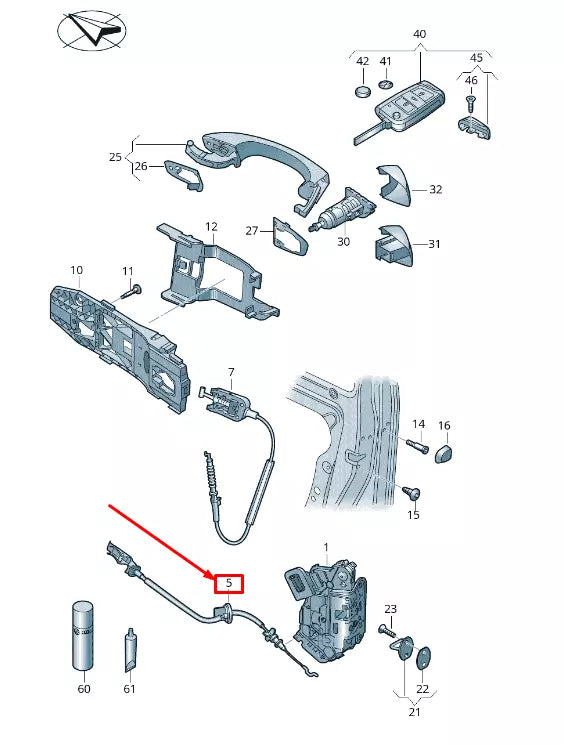 40
42
41
45
46
25
26
32
27
30
31
12
10
11
7
14
16
15
1
5
23
60
61
22
21