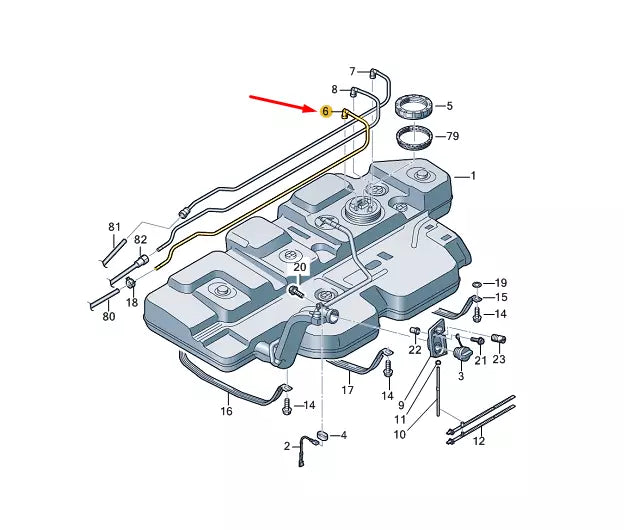 7
8
6
5
79
1
81
82
20
18
80
19
15
14
22
21
23
3
17
14
9
11
10
16
14
4
2
12