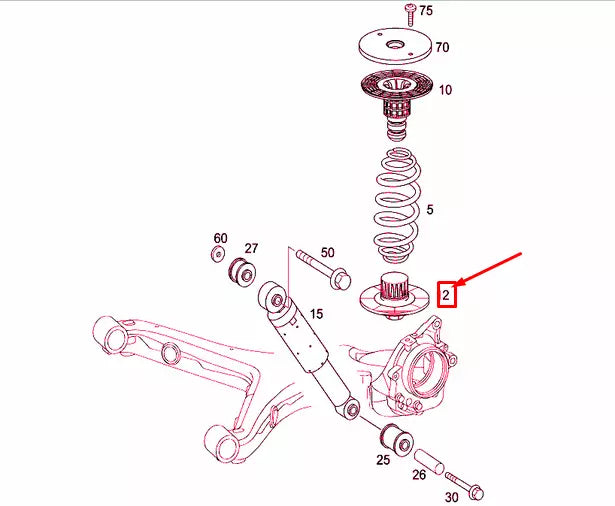 75
70
10
5
60
27
50
2
15
25
26
30