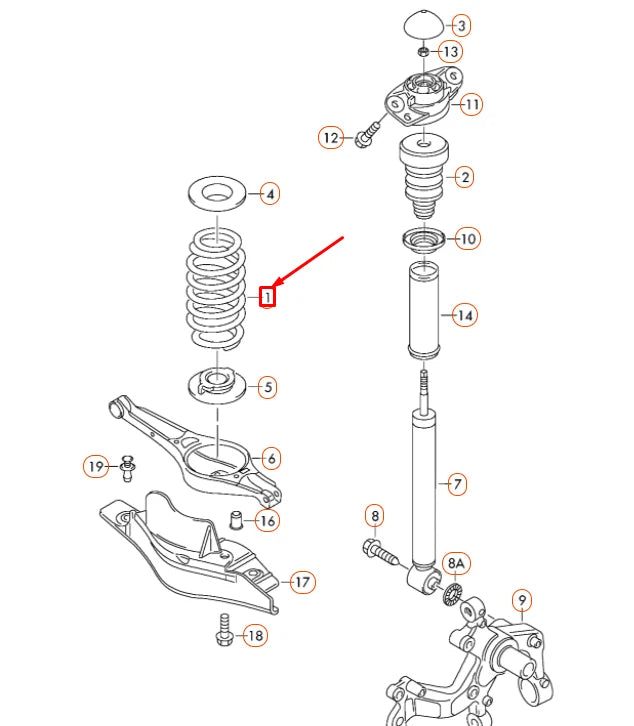 3
13
11
12
2
4
10
1
14
5
6
19
7
16
8
8A
17
9
18