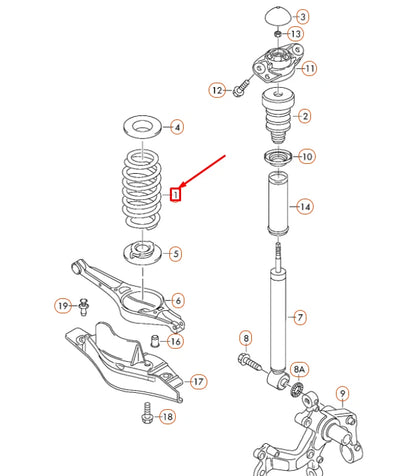 3
13
11
12
2
4
10
1
14
5
6
19
7
16
8
8A
17
9
18