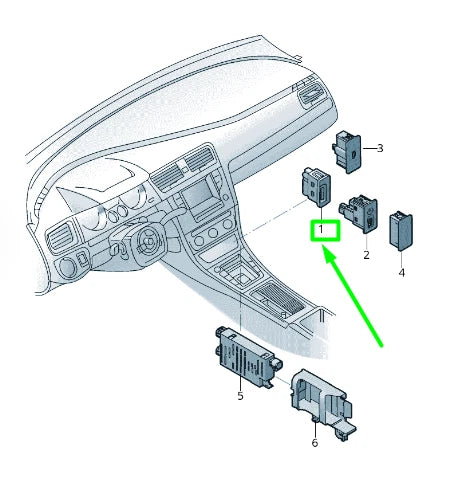 3
1
2
4
5
6