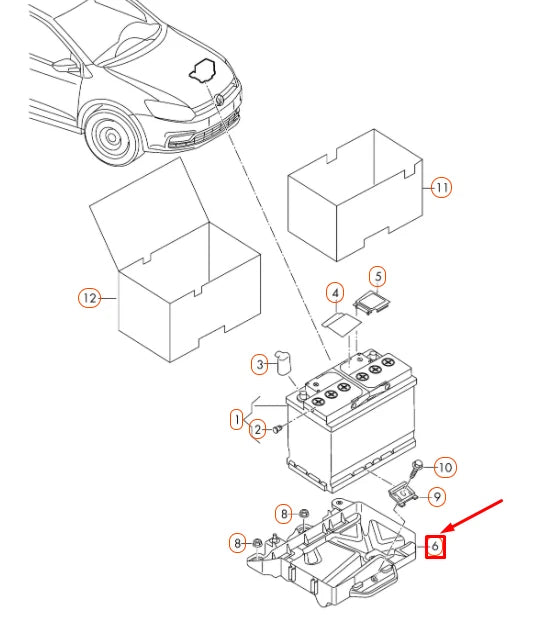 11
12
5
4
3
1
2
10
9
8
8
6