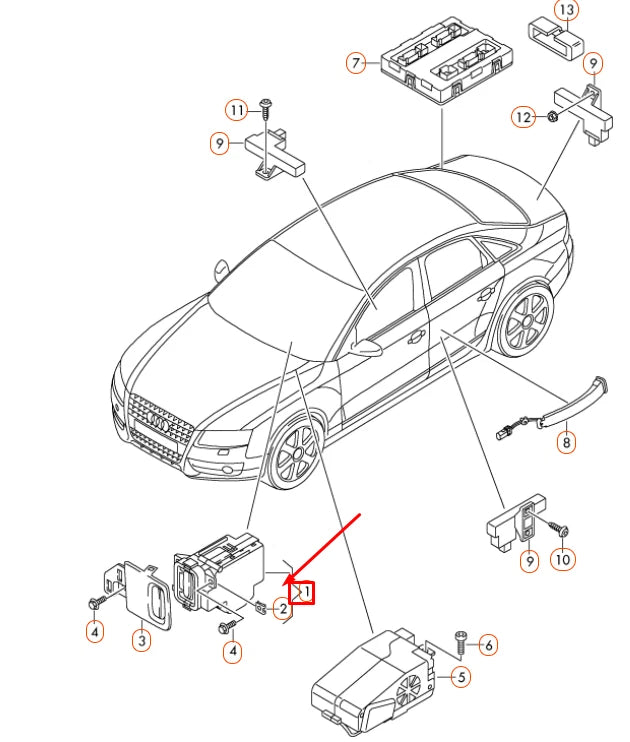 13
7
9
11
12
9
8
9
10
1
2
4
3
4
6
5