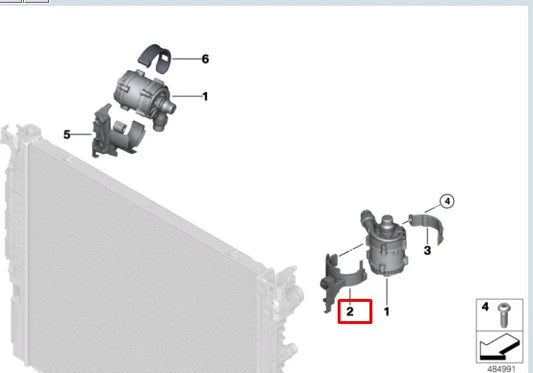 6
1
5
4
3
2
1
4
484991