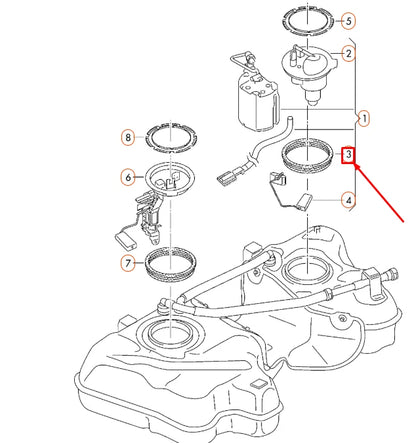 5
2
1
8
3
6
4
7