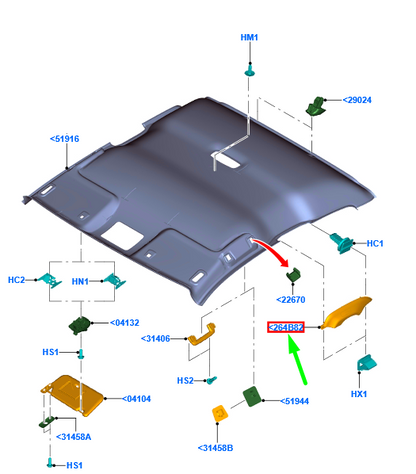 HM1

<29024

<51916

HC1

HC2

HN1

<22670

<04132

<264B82

<31406

HS1

HS2

HX1

<04104

<51944

<31458A

<31458B

HS1