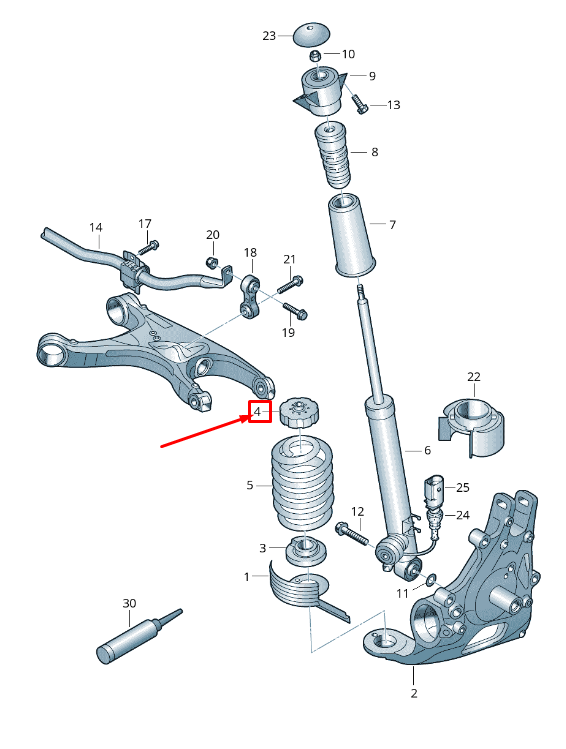 23
10
9
13
8
7
14
17
20
18
21
19
22
4
6
5
25
12
24
3
1
11
30
2