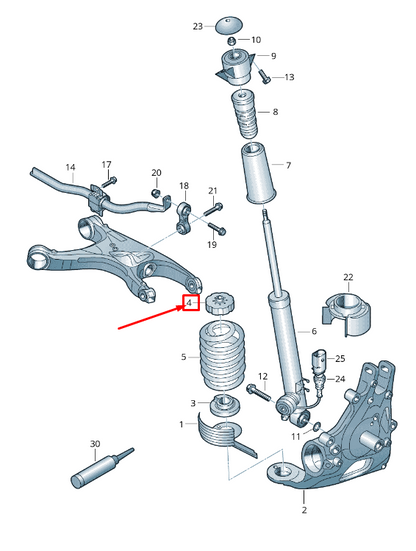 23
10
9
13
8
7
14
17
20
18
21
19
22
4
6
5
25
12
24
3
1
11
30
2