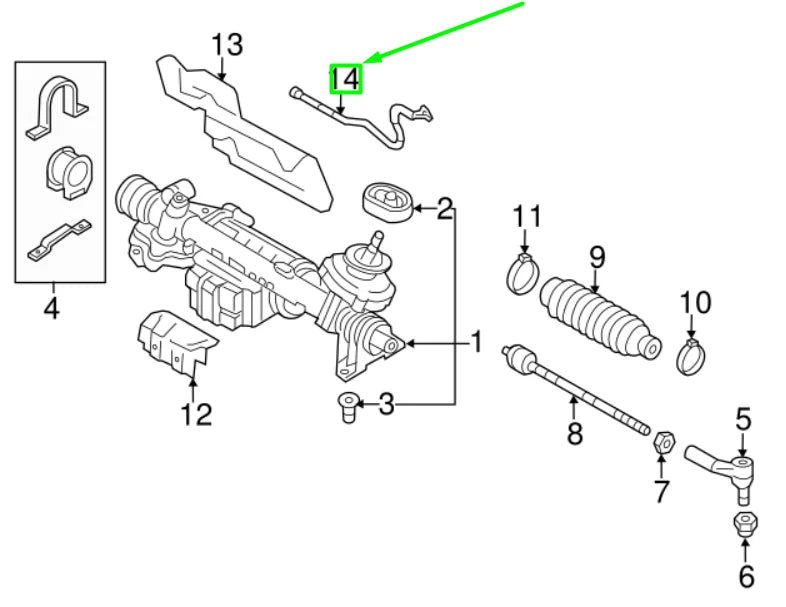 13
14
4
2
11
9
10
1
12
3
8
5
7
6