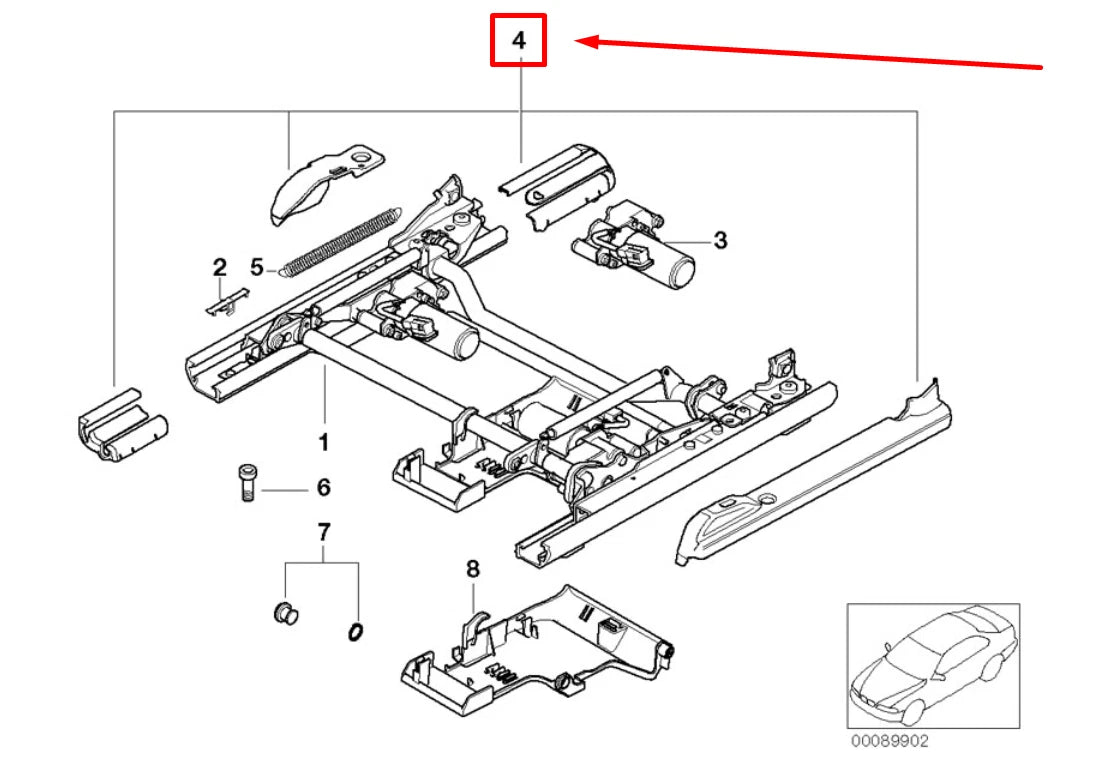 4
2
5
3
1
6
7
8
00089902