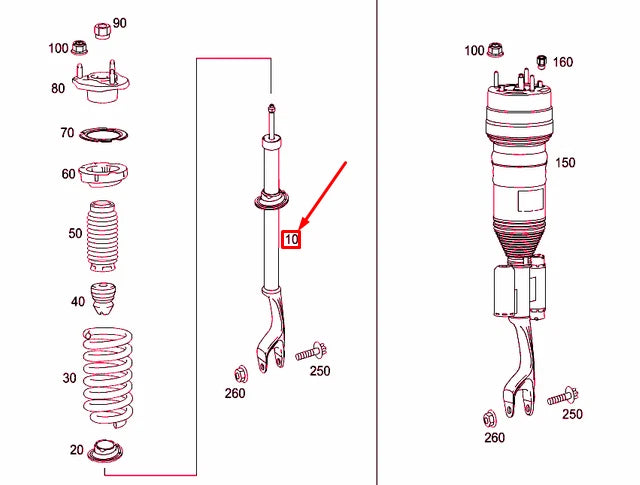 90
100
80
70
60
50
40
30
20
10
250
260
100
160
150
250
260