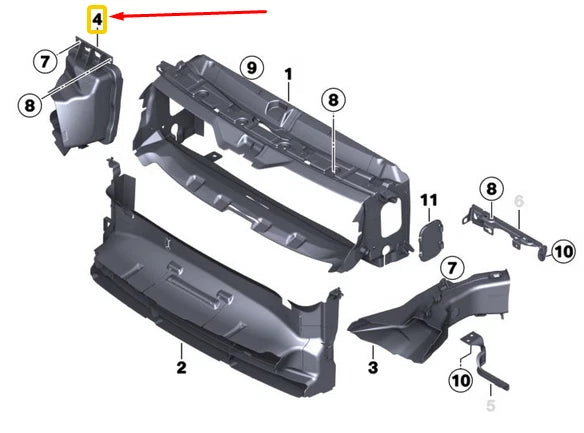 4
7
8
9
1
8
11
8
6
10
7
2
3
10
5