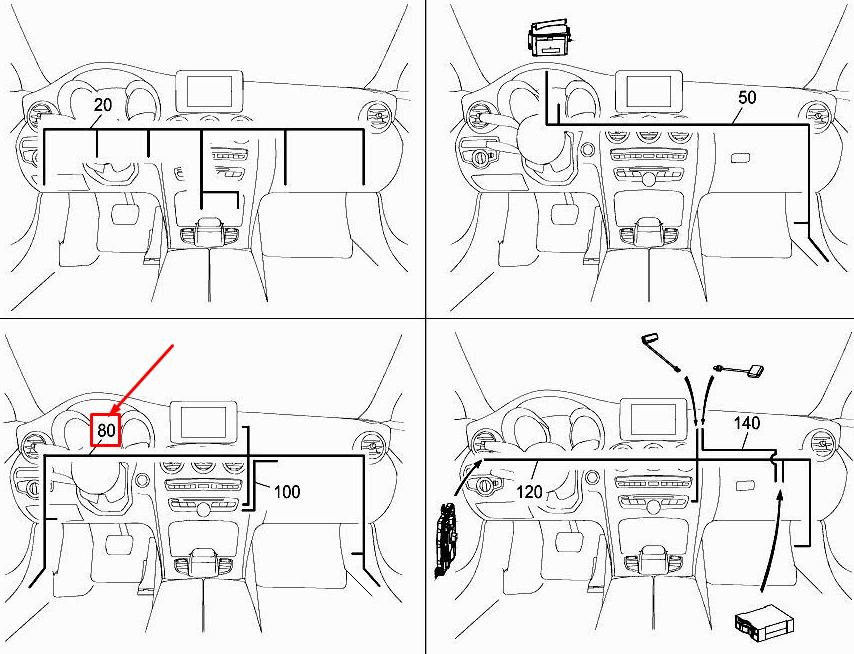 20

50

80

100

140

120