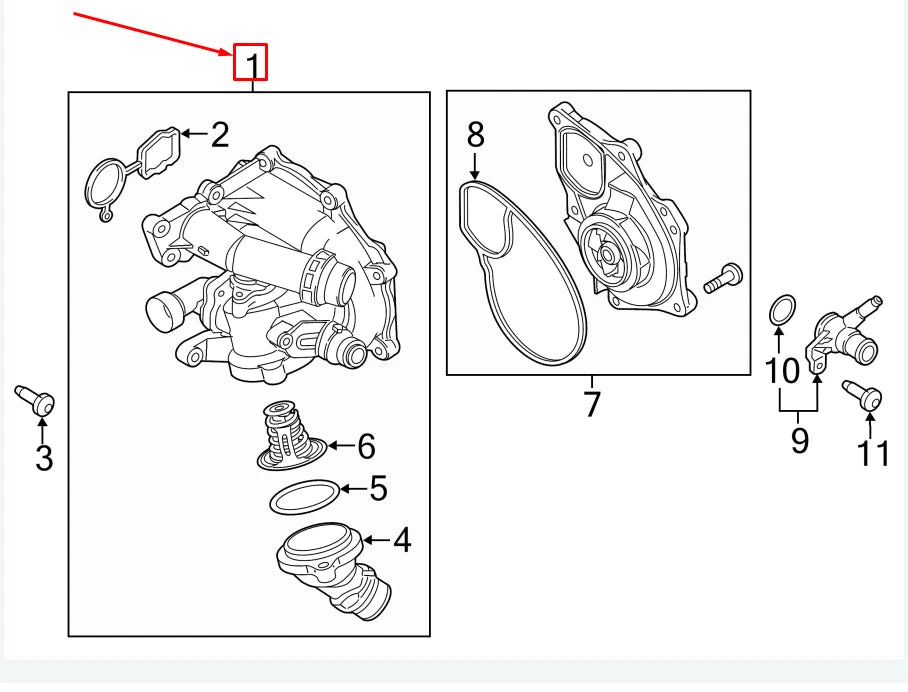 1
2
8
3
6
5
4
7
10
9
11