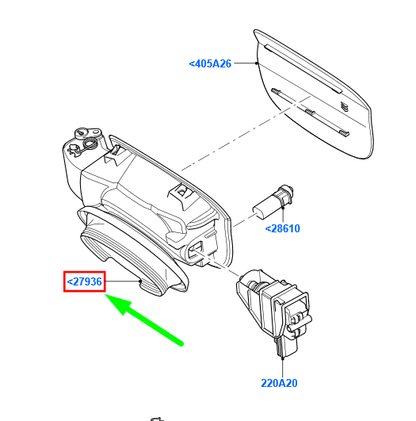 <405A26

<28610

<27936

220A20