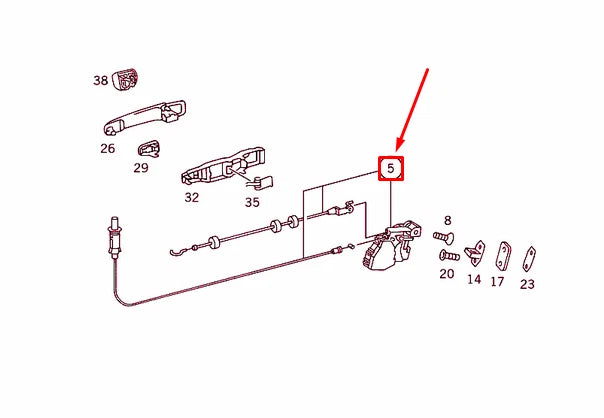 38
26
29
32
35
5
8
20
14
17
23